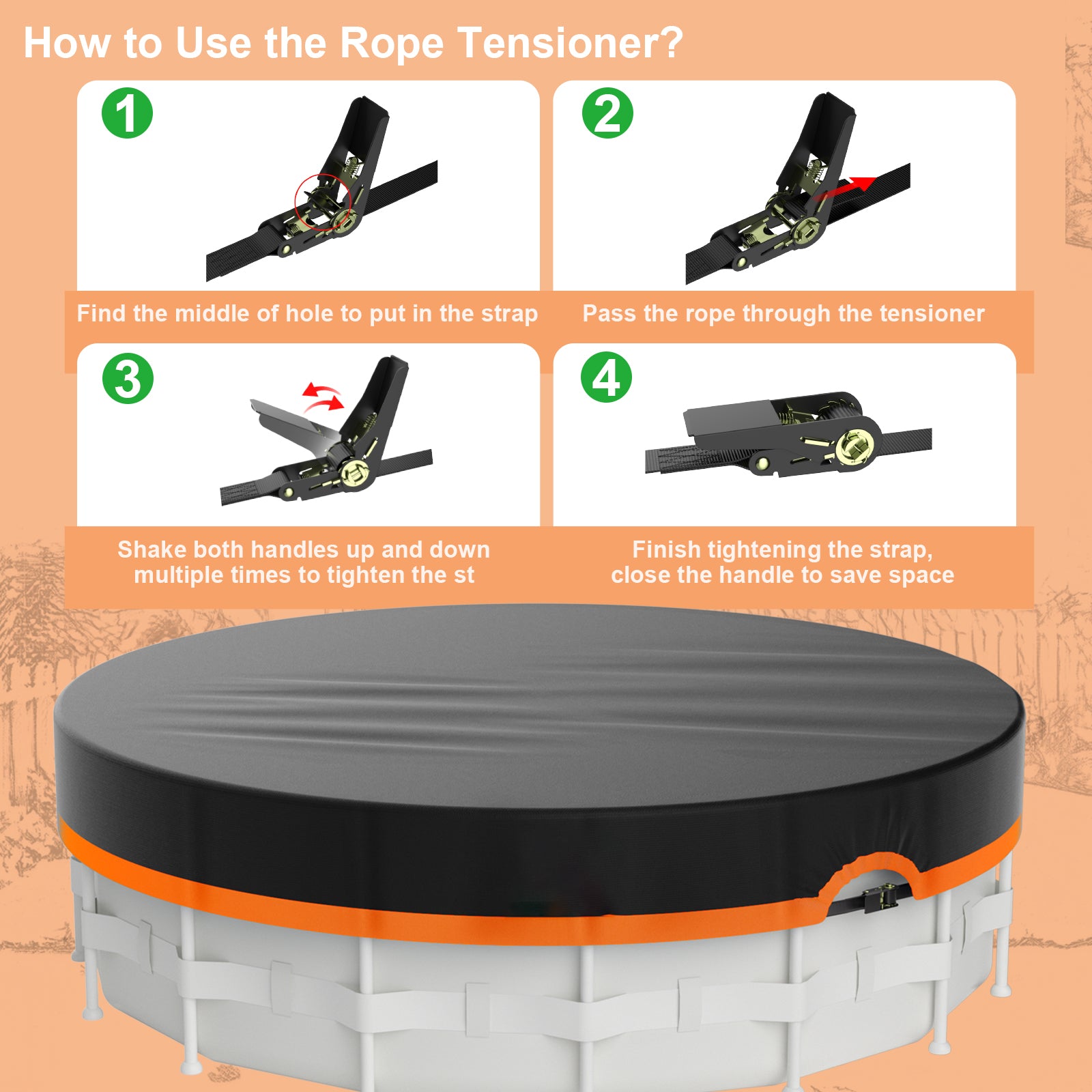 How to Use the Rope Tensioner?

1

Find the middle of hole to put in the strap

2

Pass the rope through the tensioner

3

Shake both handles up and down multiple times to tighten the st

4

Finish tightening the strap, close the handle to save space