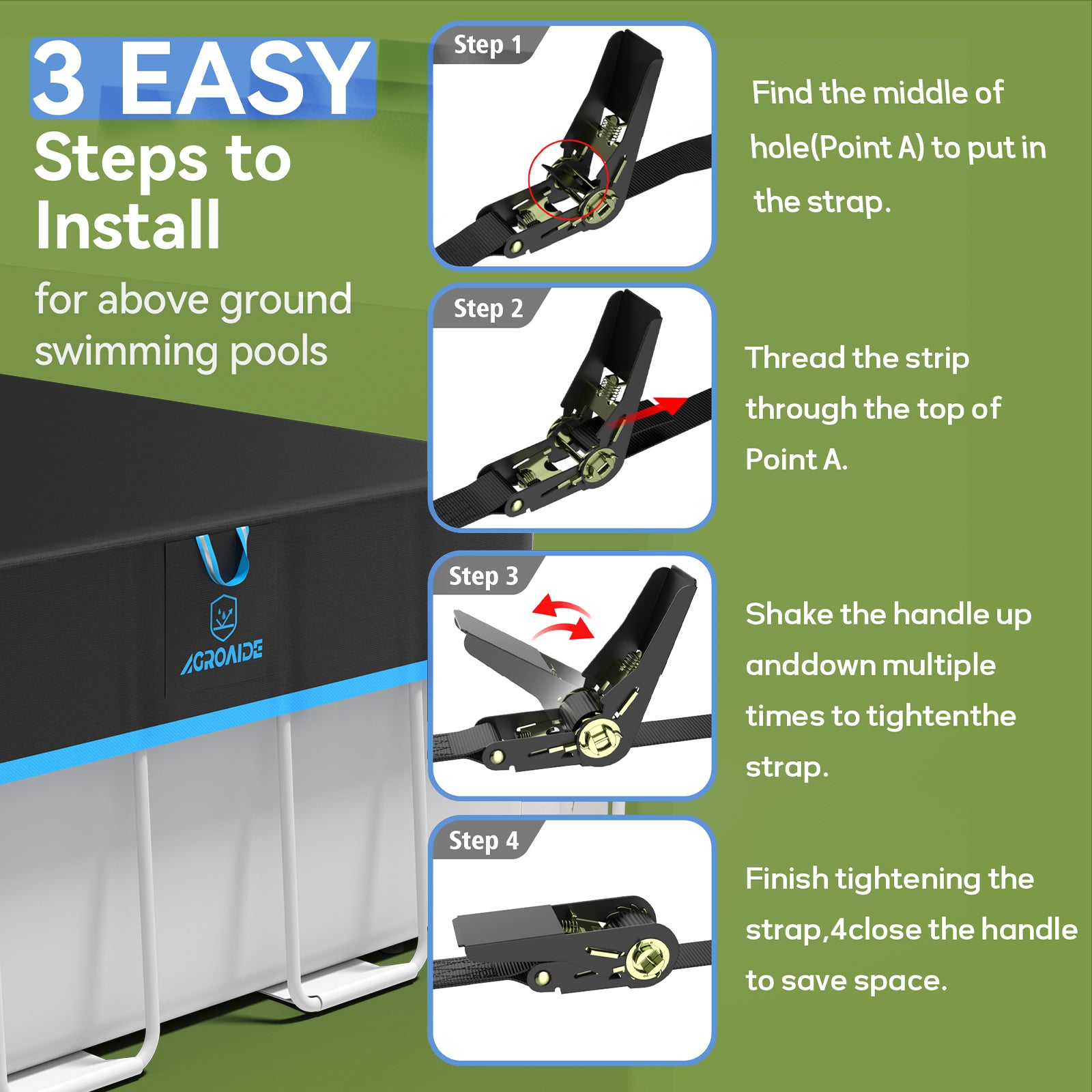 3 EASY
Steps to Install
for above ground swimming pools

AGROAIDE

Step 1
Find the middle of hole(Point A) to put in the strap.

Step 2
Thread the strip through the top of Point A.

Step 3
Shake the handle up anddown multiple times to tightenthe strap.

Step 4
Finish tightening the strap,4close the handle to save space.