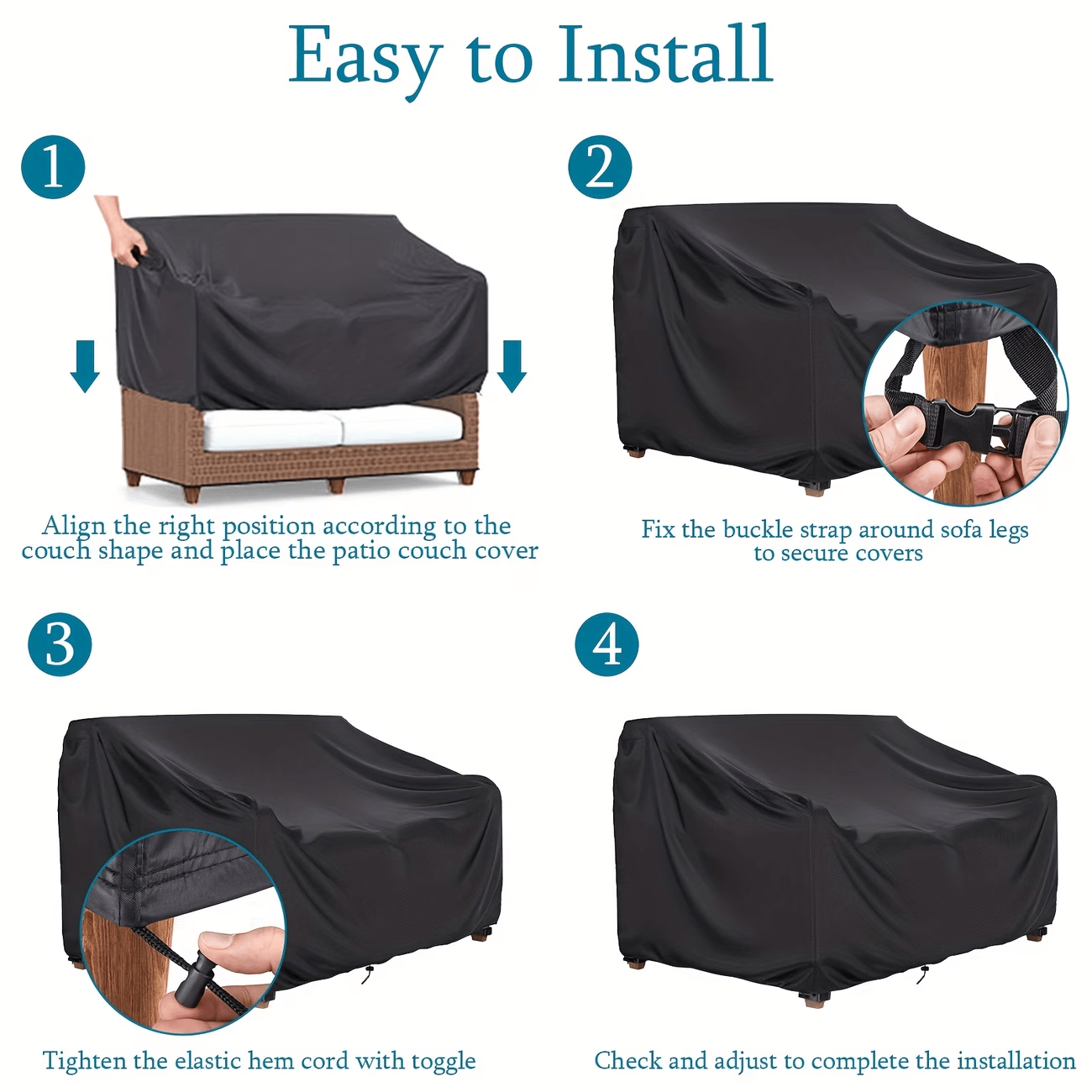 Easy to Install

1

Align the right position according to the couch shape and place the patio couch cover

2

Fix the buckle strap around sofa legs to secure covers

3

Tighten the elastic hem cord with toggle

4

Check and adjust to complete the installation